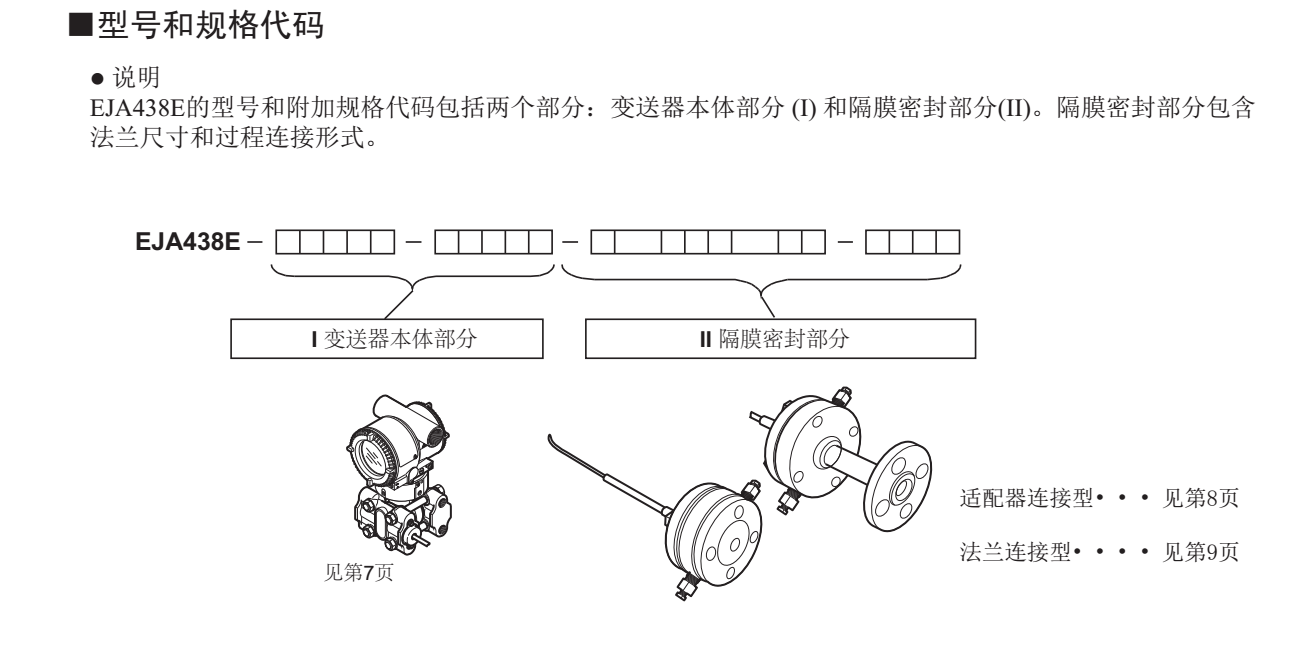 ■型号和规格代码

● 说明
EJA438E的型号和附加规格代码包括两个部分：变送器本体部分 (I) 和隔膜密封部分(II)。隔膜密封部分包含法兰尺寸和过程连接形式。

EJA438E − □□□□□ − □□□□□ − □□□□□□□□ − □□□□

I 变送器本体部分

II 隔膜密封部分

见第7页

适配器连接型• • • 见第8页

法兰连接型• • • • 见第9页